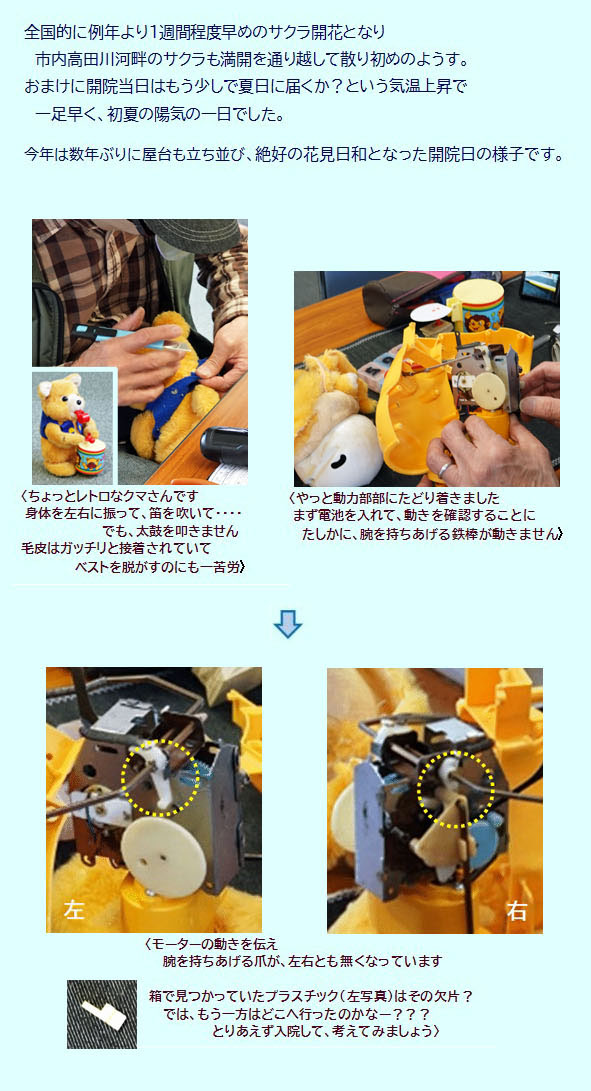 全国的に例年より1週間程度早めのサクラ開花となり
市内高田川河畔のサクラも満開を通り越して散り初めのようす。
おまけに開院当日はもう少しで夏日に届くか？という気温上昇で
一足早く、初夏の陽気の一日でした。

今年は数年ぶりに屋台も立ち並び、絶好の花見日和となった開院日の様子です。

〈ちょっとレトロなクマさんです
身体を左右に振って、笛を吹いて・・・・
でも、太鼓を叩きません
毛皮はガッチリと接着されていて
ベストを脱がすのにも一苦労〉

〈やっと動力部部にたどり着きました
まず電池を入れて、動きを確認することに
たしかに、腕を持ちあげる鉄棒が動きません〉

左

右

〈モーターの動きを伝え
腕を持ちあげる爪が、左右とも無くなっています

箱で見つかっていたプラスチック（左写真）はその欠片？
では、もう一方はどこへ行ったのかなー？？？
とりあえず入院して、考えてみましょう〉