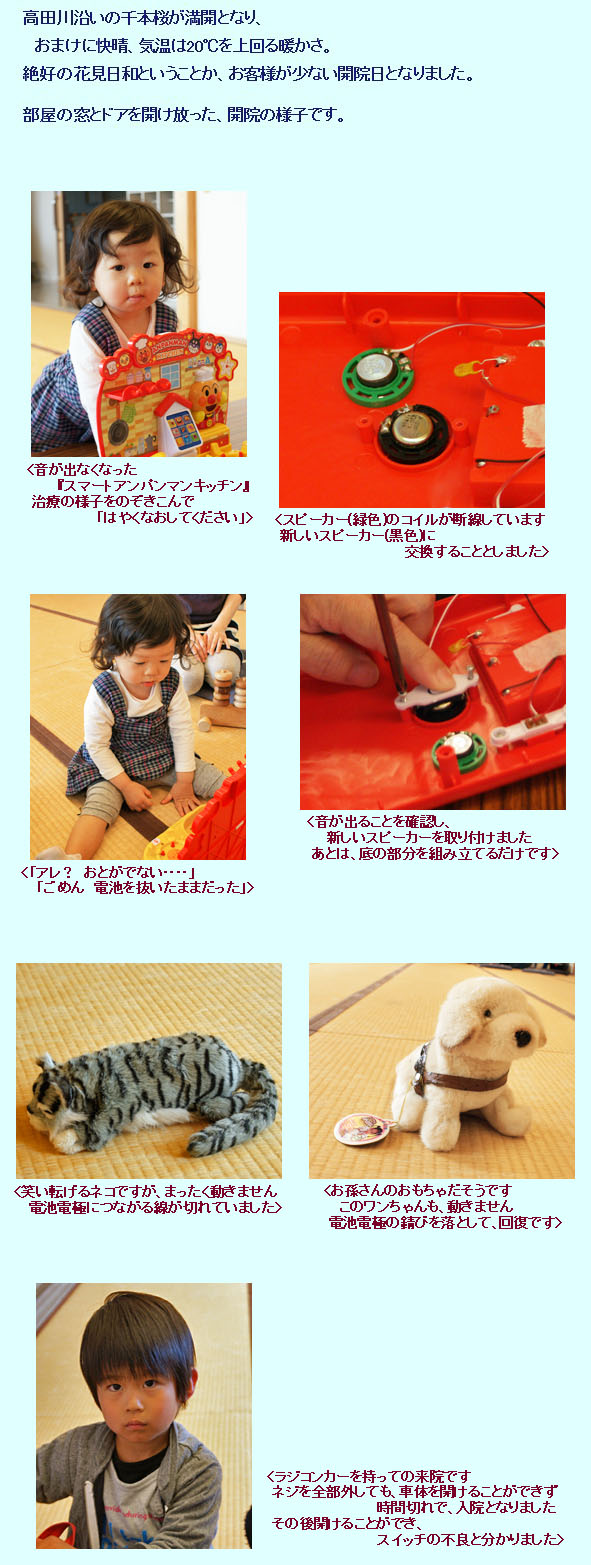 高田川沿いの千本桜が満開となり、
おまけに快晴、気温は20℃を上回る暖かさ。
絶好の花見日和ということか、お客様が少ない開院日となりました。

部屋の窓とドアを開け放った、開院の様子です。

＜音が出なくなった
『スマートアンパンマンキッチン』
治療の様子をのぞきこんで
「はやくなおしてください」＞

＜スピーカー(緑色)のコイルが断線しています
新しいスピーカー(黒色)に
交換することとしました＞

＜「アレ？　おとがでない・・・・」
「ごめん　電池を抜いたままだった」＞

＜音が出ることを確認し、
新しいスピーカーを取り付けました
あとは、底の部分を組み立てるだけです＞

＜笑い転げるネコですが、まったく動きません
電池電極につながる線が切れていました＞

＜お孫さんのおもちゃだそうです
このワンちゃんも、動きません
電池電極の錆びを落として、回復です＞

＜ラジコンカーを持っての来院です
ネジを全部外しても、車体を開けることができず
時間切れで、入院となりました
その後開けることができ、
スイッチの不良と分かりました＞