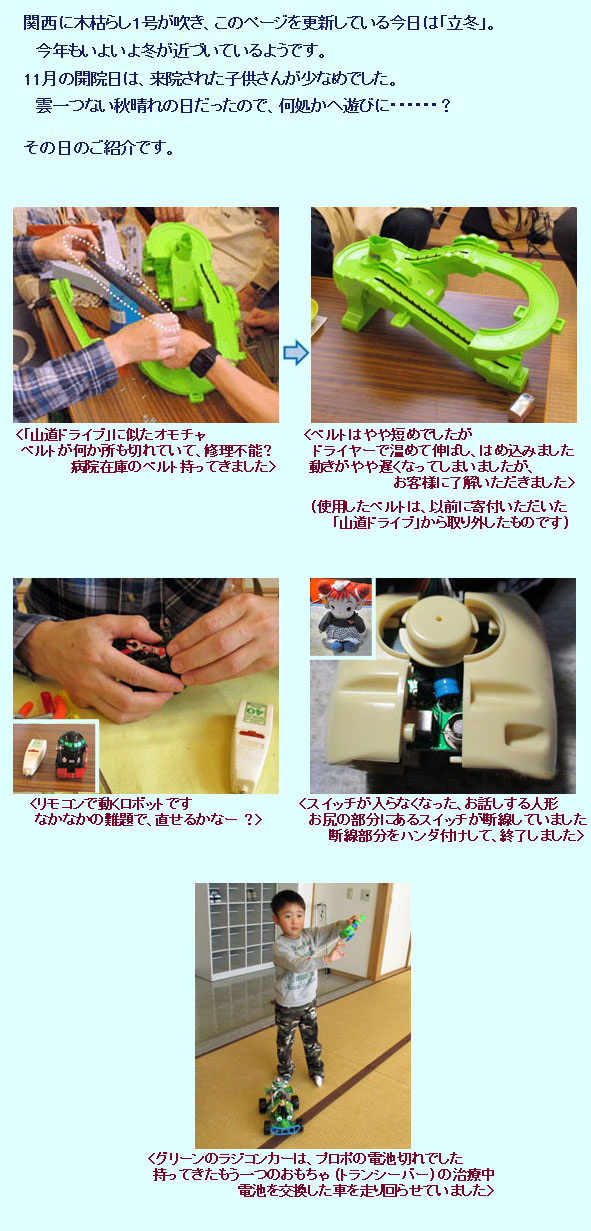 関西に木枯らし1号が吹き、このページを更新している今日は「立冬」。
今年もいよいよ冬が近づいているようです。
11月の開院日は、来院された子供さんが少なめでした。
雲一つない秋晴れの日だったので、何処かへ遊びに・・・・・・？

その日のご紹介です。

<「山道ドライブ」に似たオモチャ
ベルトが何か所も切れていて、修理不能？
病院在庫のベルト持ってきました>

<ベルトはやや短めでしたが
ドライヤーで温めて伸ばし、はめ込みました
動きがやや遅くなってしまいましたが、
お客様に了解いただきました>

（使用したベルトは、以前に寄付いただいた
「山道ドライブ」から取り外したものです）

<リモコンで動くロボットです
なかなかの難題で、直せるかなー ？>

<スイッチが入らなくなった、お話しする人形
お尻の部分にあるスイッチが断線していました
断線部分をハンダ付けして、終了しました>

<グリーンのラジコンカーは、プロポの電池切れでした
持ってきたもう一つのおもちゃ（トランシーバー）の治療中
電池を交換した車を走り回らせていました>